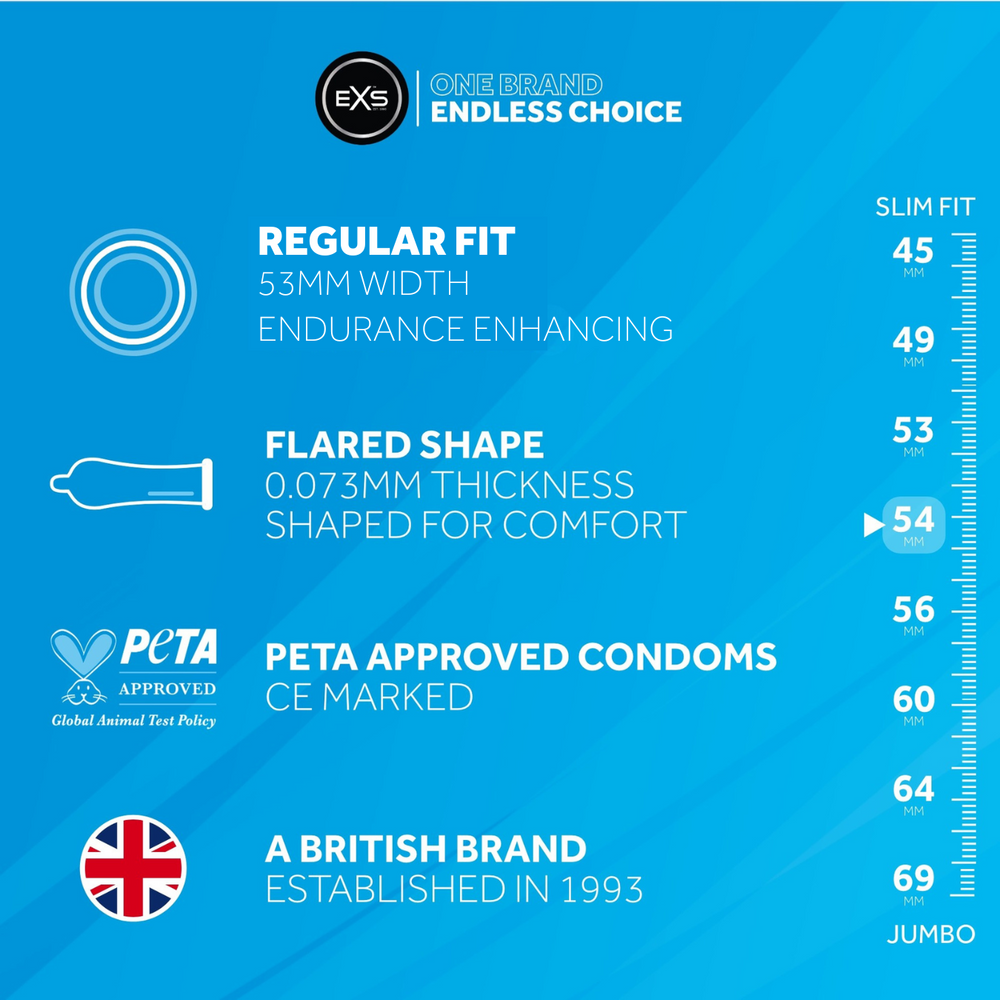 EXS ONE BRAND ENDLESS CHOICE

REGULAR FIT
53MM WIDTH
ENDURANCE ENHANCING

FLARED SHAPE
0.073MM THICKNESS
SHAPED FOR COMFORT

PETA APPROVED
Global Animal Test Policy

PETA APPROVED CONDOMS
CE MARKED

A BRITISH BRAND
ESTABLISHED IN 1993

SLIM FIT
45 MM
49 MM
53 MM
54 MM
56 MM
60 MM
64 MM
69 MM
JUMBO